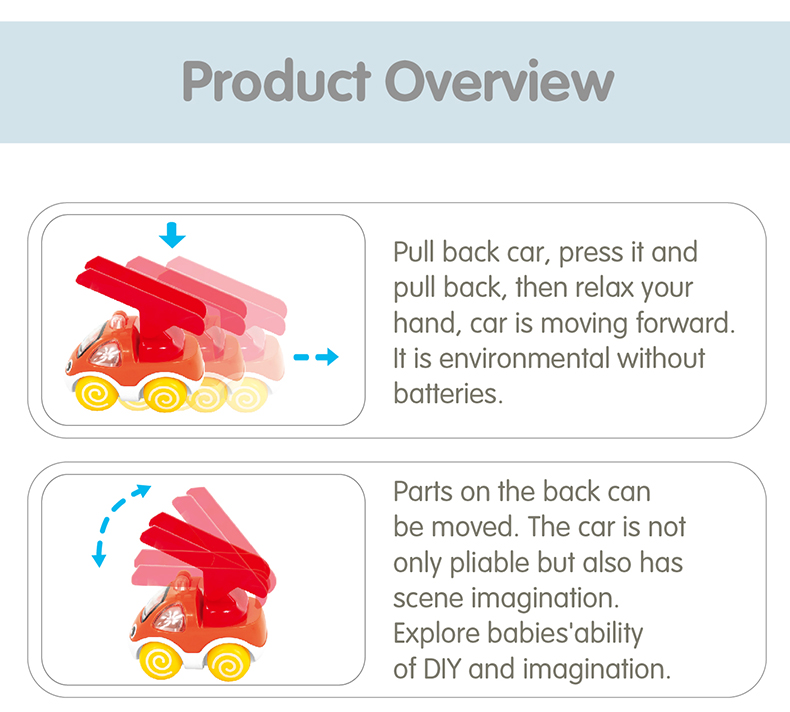 Product Overview

Pull back car, press it and pull back, then relax your hand, car is moving forward. It is environmental without batteries.

Parts on the back can be moved. The car is not only pliable but also has scene imagination. Explore babies'ability of DIY and imagination.