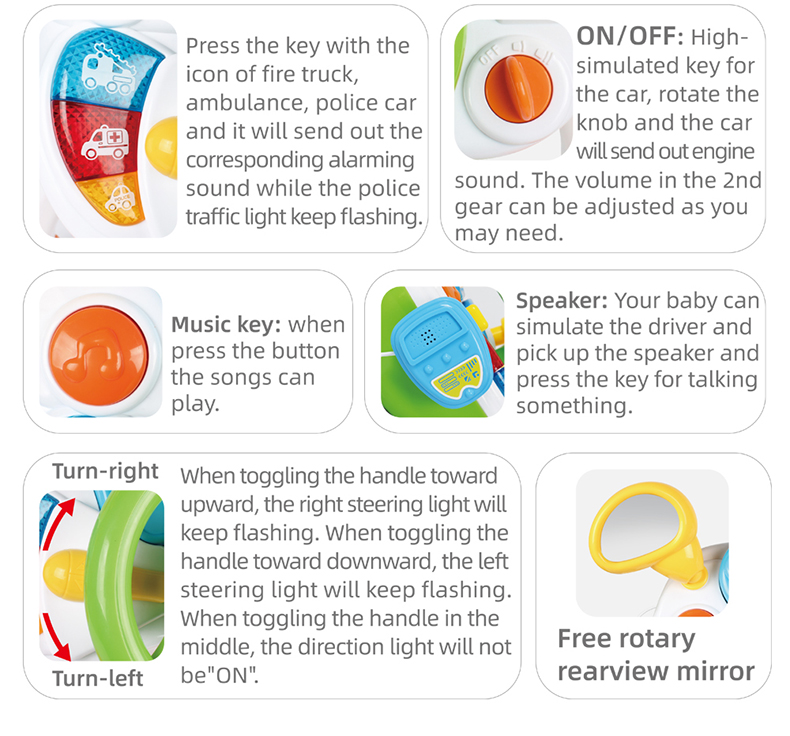 Press the key with the icon of fire truck, ambulance, police car and it will send out the corresponding alarming sound while the police traffic light keep flashing.

OFF

ON/OFF: High-simulated key for the car, rotate the knob and the car will send out engine sound. The volume in the 2nd gear can be adjusted as you may need.

Music key: when press the button the songs can play.

Speaker: Your baby can simulate the driver and pick up the speaker and press the key for talking something.

Turn-right

Turn-left

When toggling the handle toward upward, the right steering light will keep flashing. When toggling the handle toward downward, the left steering light will keep flashing. When toggling the handle in the middle, the direction light will not be"ON".

Free rotary rearview mirror